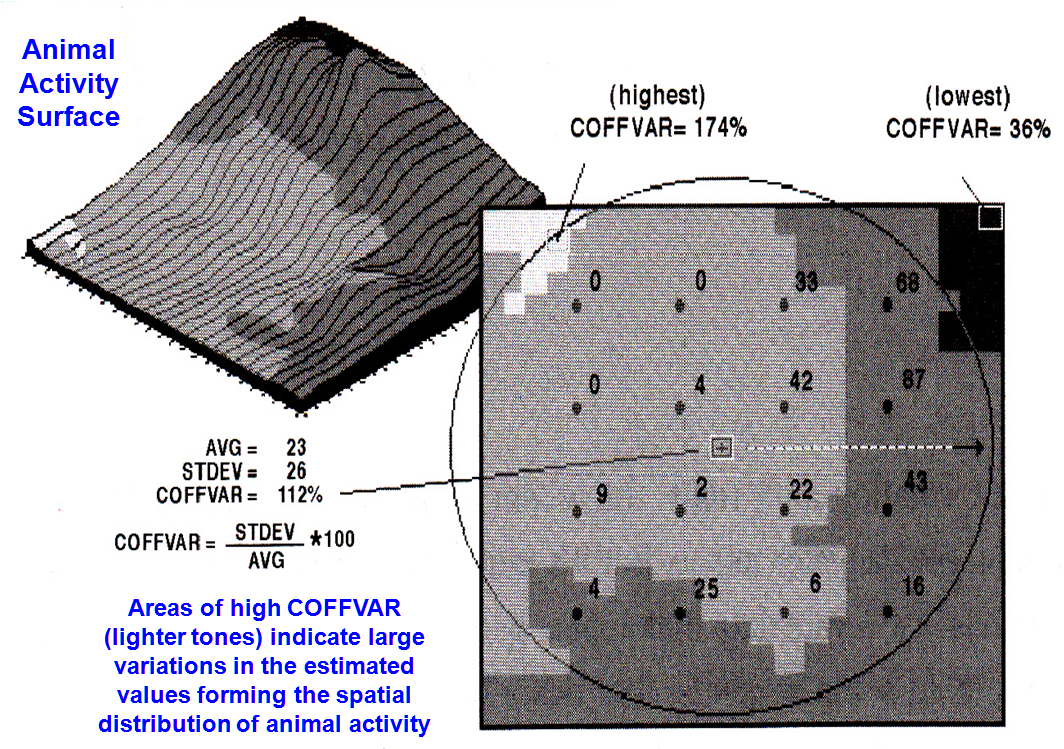 Animal Activity Surface

(highest)
COFFVAR= 174%

(lowest)
COFFVAR= 36%

0 0 33 68
0 4 42 87
9 2 22 43
4 25 6 16

AVG = 23
STDEV = 26
COFFVAR = 112%

$COFFVAR = \frac{STDEV}{AVG} * 100$

Areas of high COFFVAR (lighter tones) indicate large variations in the estimated values forming the spatial distribution of animal activity